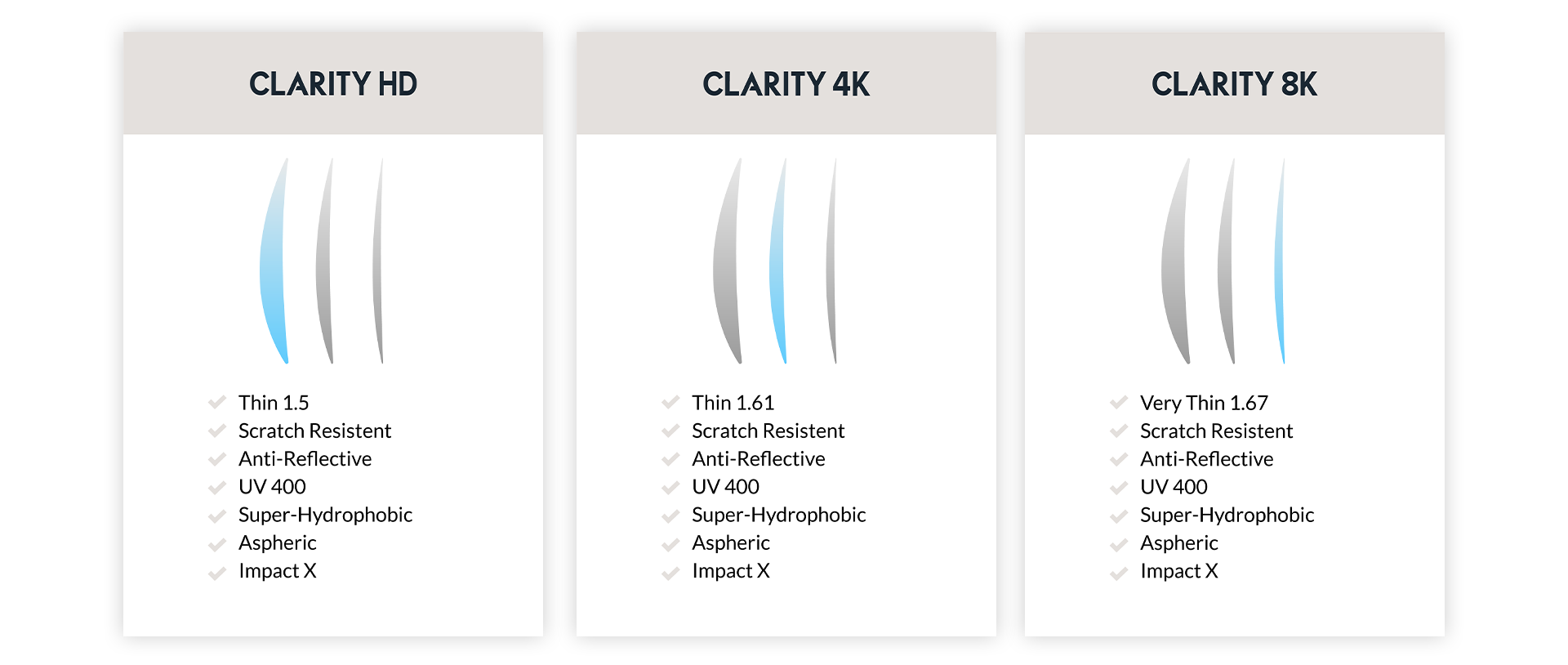 CLARITY HD

Thin 1.5
Scratch Resistent
Anti-Reflective
UV 400
Super-Hydrophobic
Aspheric
Impact X

CLARITY 4K

Thin 1.61
Scratch Resistent
Anti-Reflective
UV 400
Super-Hydrophobic
Aspheric
Impact X

CLARITY 8K

Very Thin 1.67
Scratch Resistent
Anti-Reflective
UV 400
Super-Hydrophobic
Aspheric
Impact X