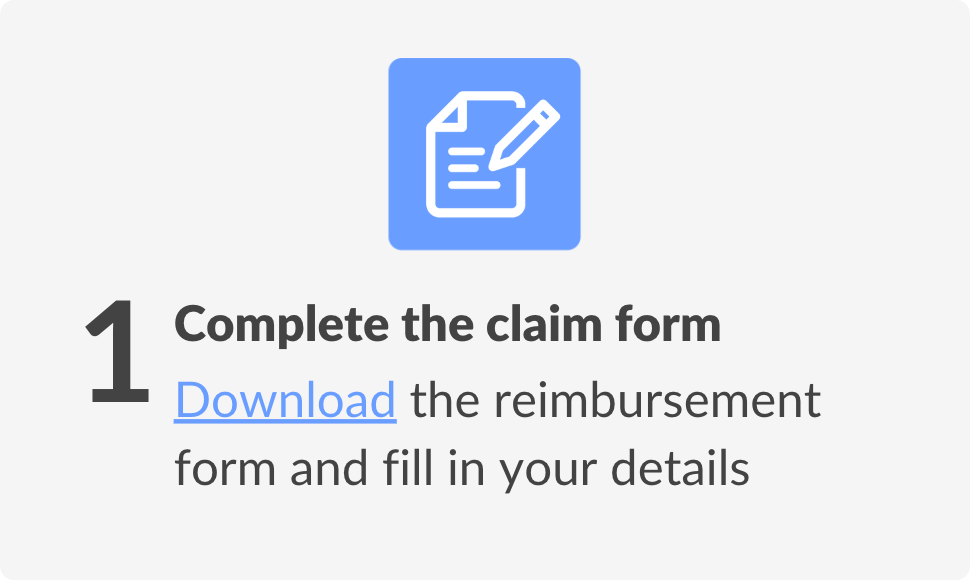 1

Complete the claim form

Download the reimbursement form and fill in your details