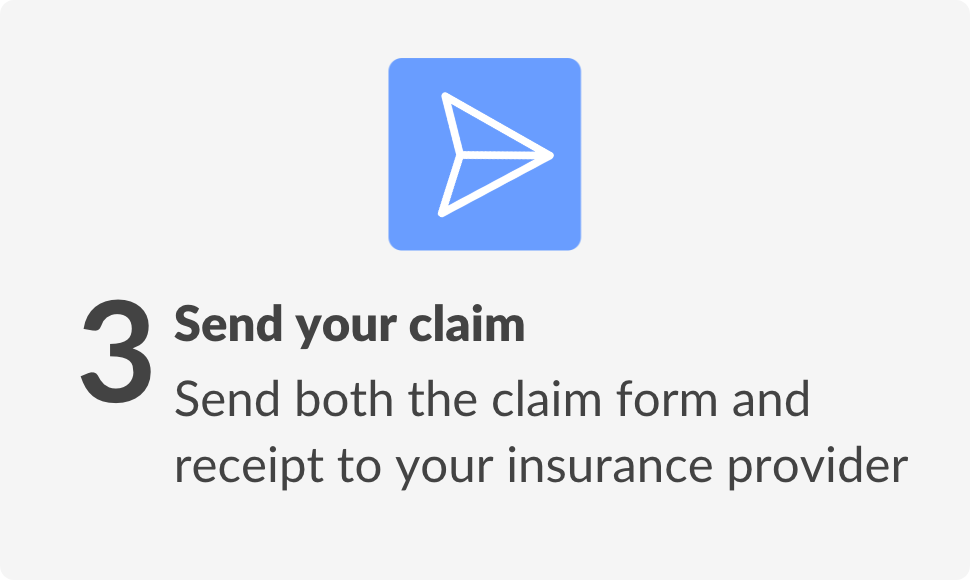 3

Send your claim

Send both the claim form and receipt to your insurance provider