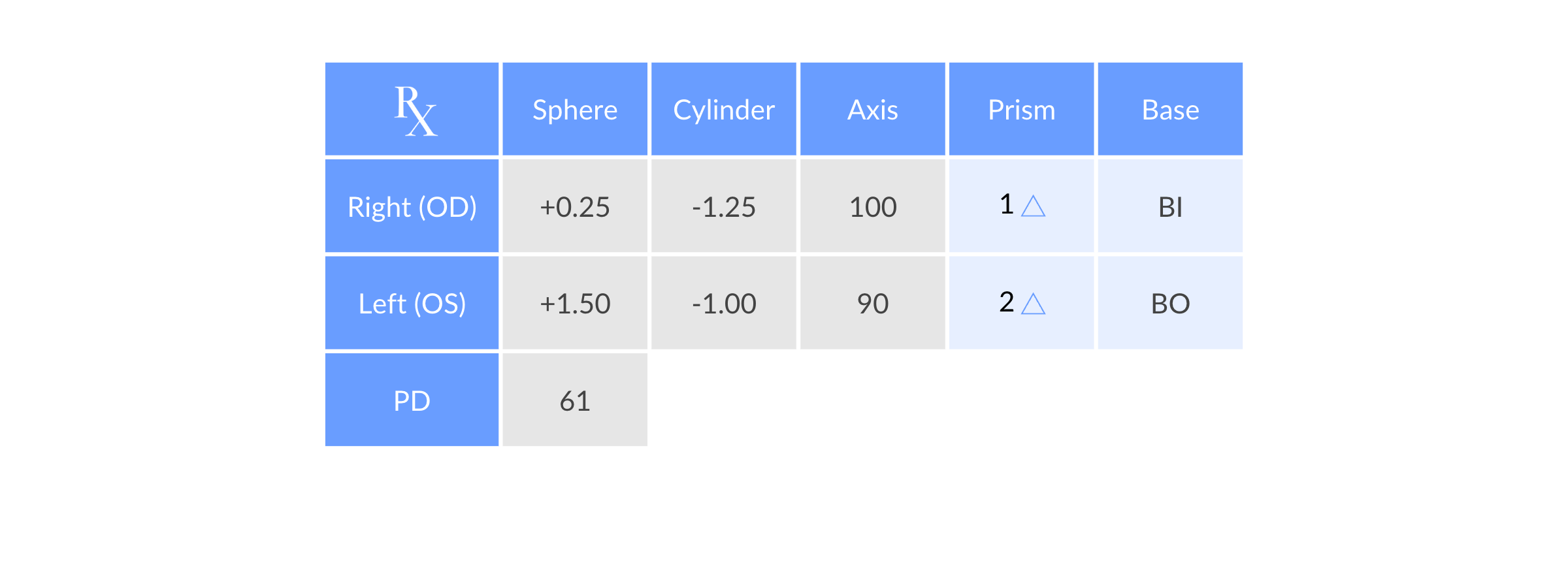 | Rx | Sphere | Cylinder | Axis | Prism | Base |
|---|---|---|---|---|---|
| Right (OD) | +0.25 | -1.25 | 100 | 1 △ | BI |
| Left (OS) | +1.50 | -1.00 | 90 | 2 △ | BO |
| PD | 61 | | | | |