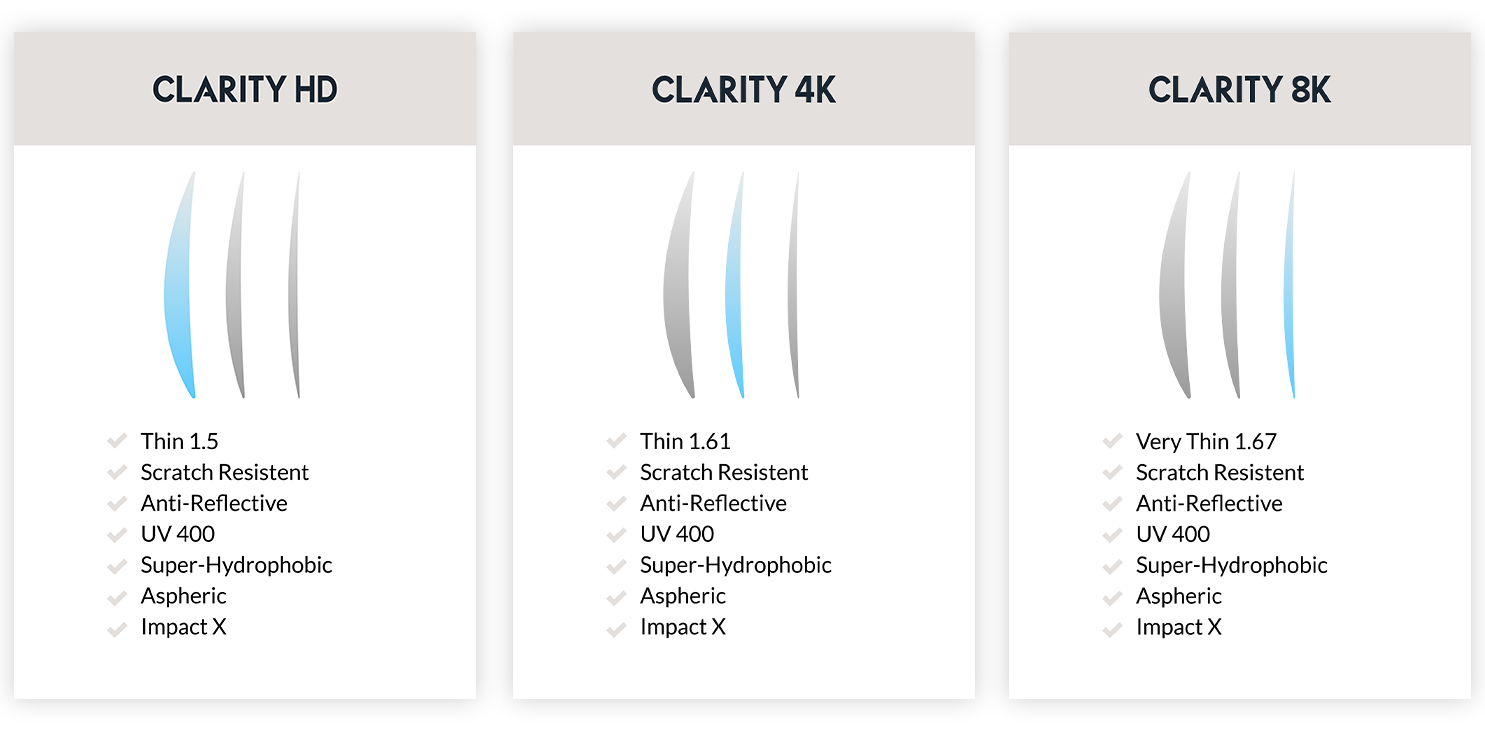 CLARITY HD

Thin 1.5
Scratch Resistent
Anti-Reflective
UV 400
Super-Hydrophobic
Aspheric
Impact X

CLARITY 4K

Thin 1.61
Scratch Resistent
Anti-Reflective
UV 400
Super-Hydrophobic
Aspheric
Impact X

CLARITY 8K

Very Thin 1.67
Scratch Resistent
Anti-Reflective
UV 400
Super-Hydrophobic
Aspheric
Impact X