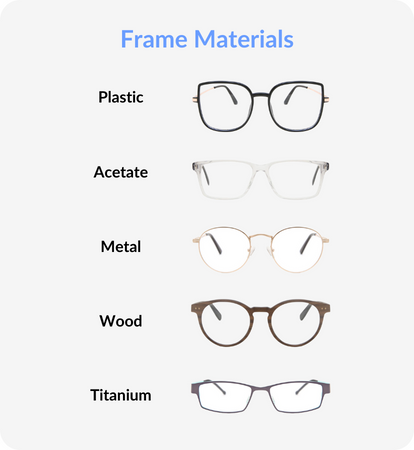 Frame Materials

Plastic

Acetate

Metal

Wood

Titanium