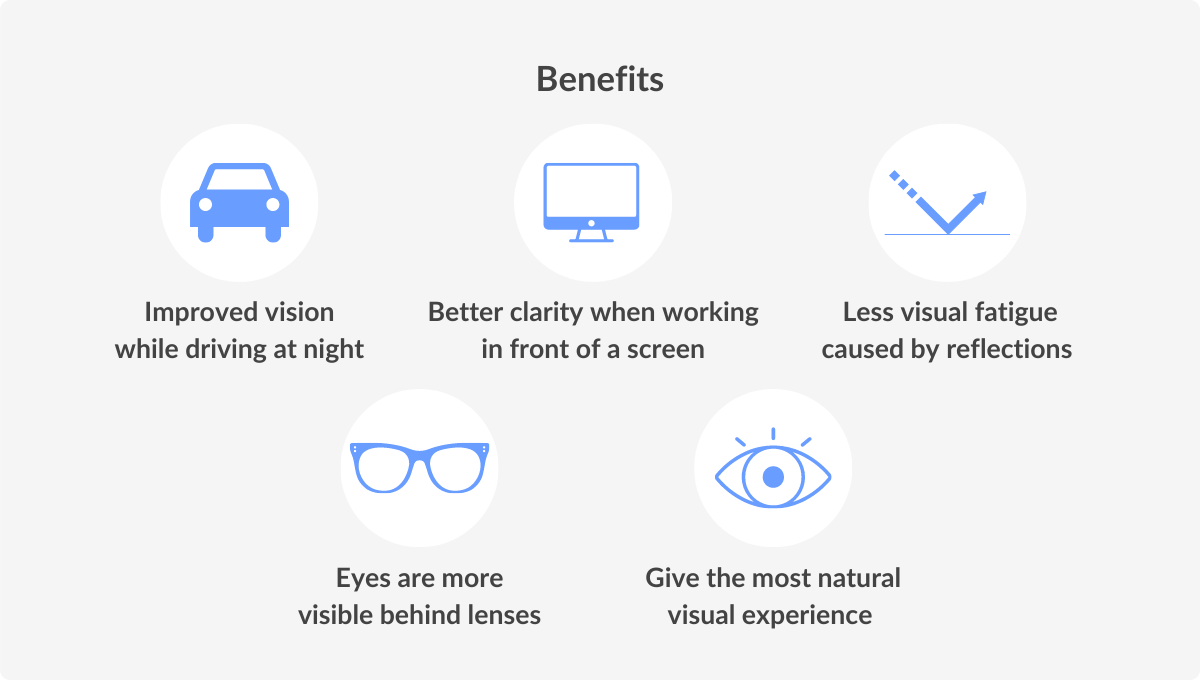 Benefits

Improved vision while driving at night

Better clarity when working in front of a screen

Less visual fatigue caused by reflections

Eyes are more visible behind lenses

Give the most natural visual experience