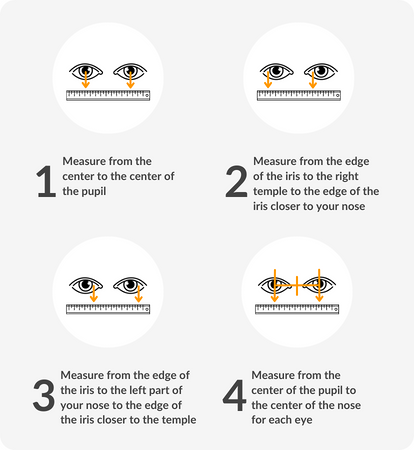 1 Measure from the center to the center of the pupil

2 Measure from the edge of the iris to the right temple to the edge of the iris closer to your nose

3 Measure from the edge of the iris to the left part of your nose to the edge of the iris closer to the temple

4 Measure from the center of the pupil to the center of the nose for each eye