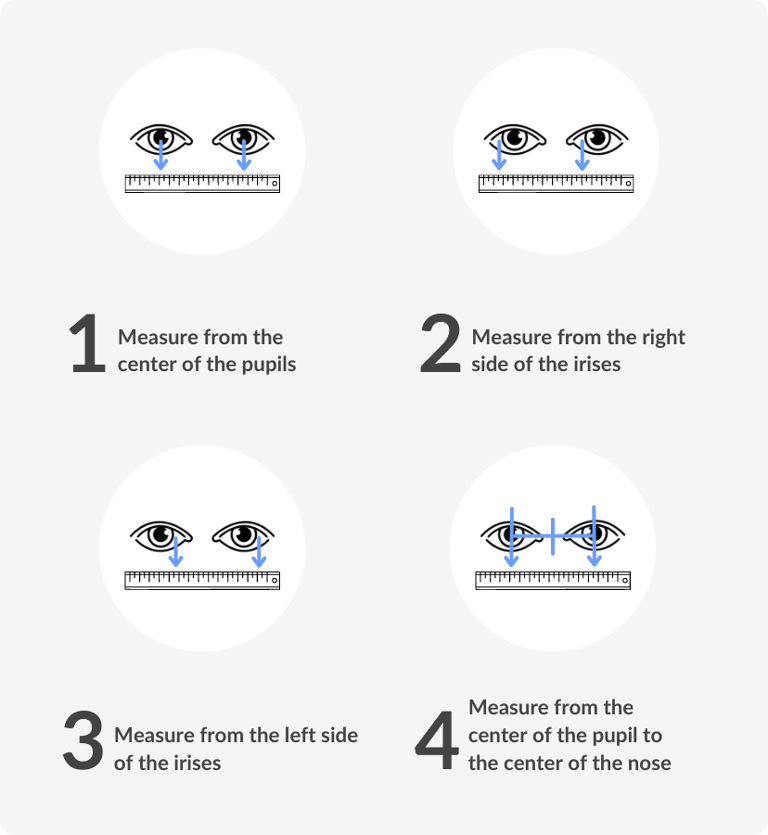 1 Measure from the center of the pupils

2 Measure from the right side of the irises

3 Measure from the left side of the irises

4 Measure from the center of the pupil to the center of the nose