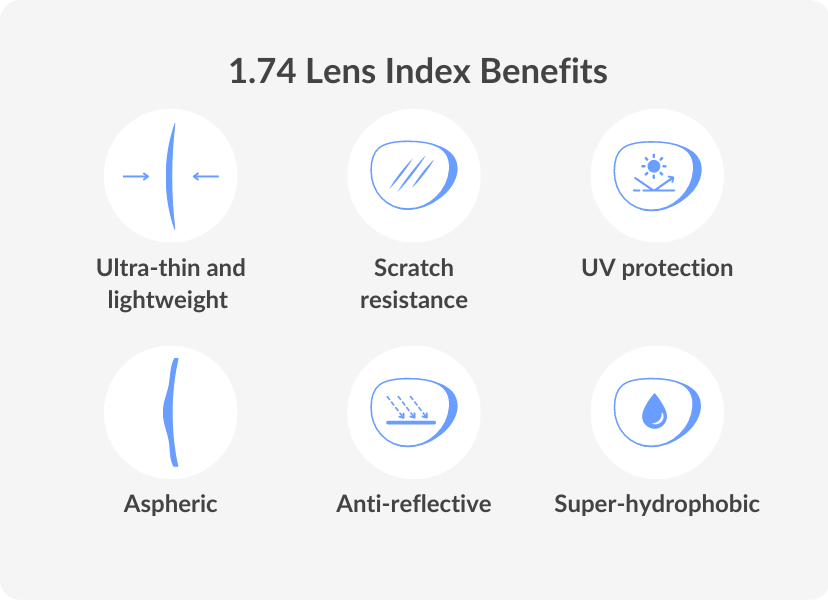 1.74 Lens Index Benefits

Ultra-thin and lightweight

Scratch resistance

UV protection

Aspheric

Anti-reflective

Super-hydrophobic