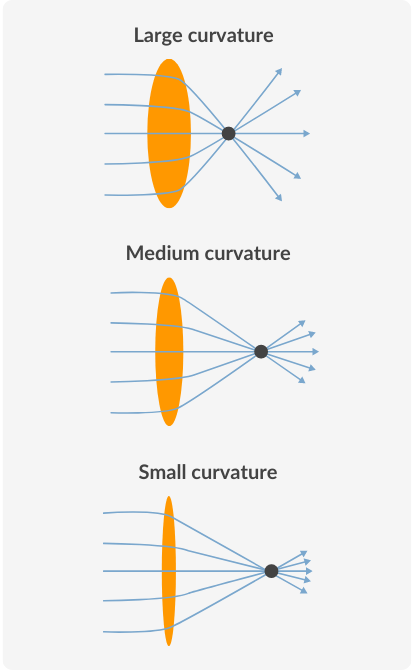 Large curvature

Medium curvature

Small curvature