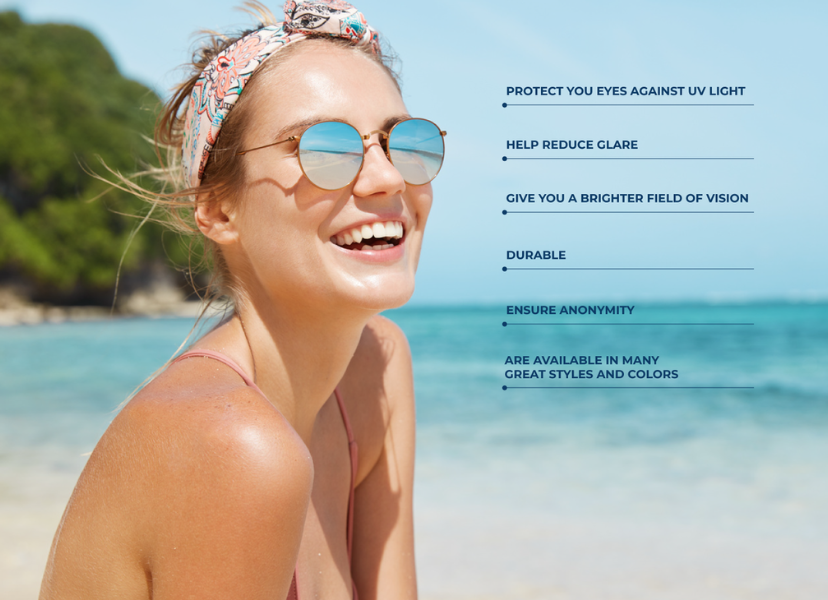 PROTECT YOU EYES AGAINST UV LIGHT

HELP REDUCE GLARE

GIVE YOU A BRIGHTER FIELD OF VISION

DURABLE

ENSURE ANONYMITY

ARE AVAILABLE IN MANY GREAT STYLES AND COLORS