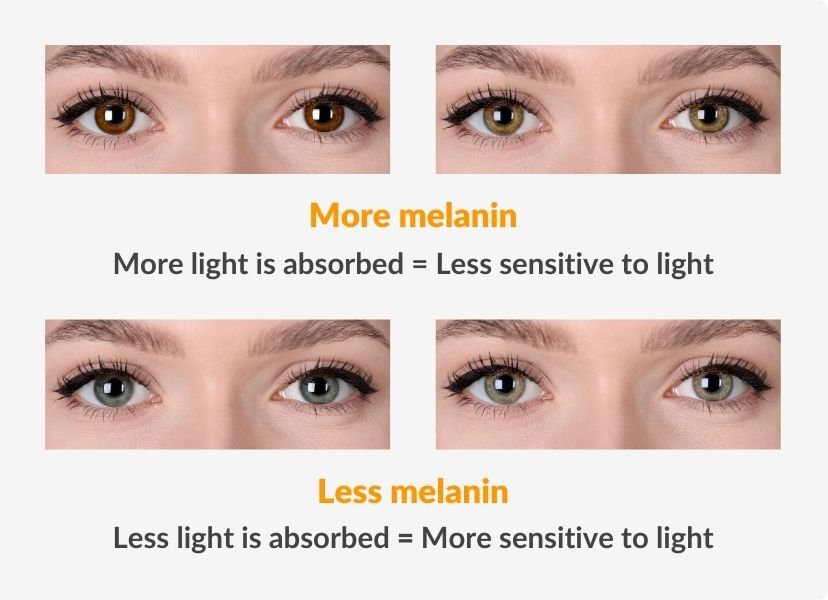 More melanin

More light is absorbed = Less sensitive to light

Less melanin

Less light is absorbed = More sensitive to light