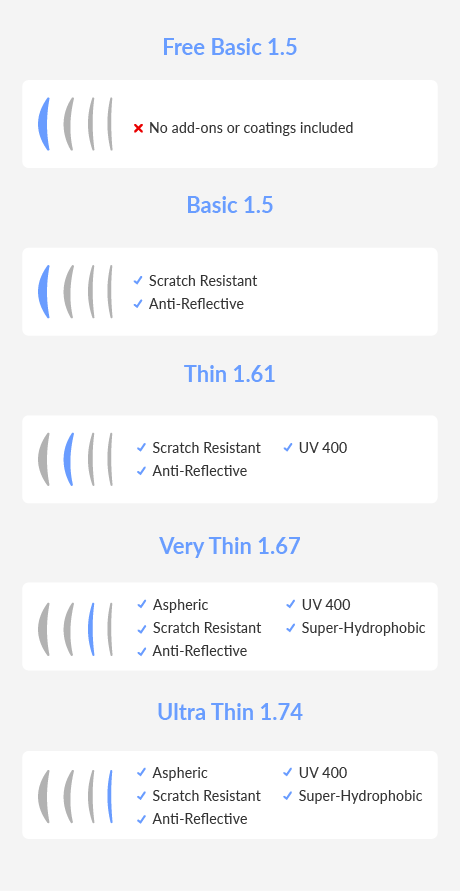 Free Basic 1.5

× No add-ons or coatings included

Basic 1.5

✓ Scratch Resistant
✓ Anti-Reflective

Thin 1.61

✓ Scratch Resistant
✓ Anti-Reflective

✓ UV 400

Very Thin 1.67

✓ Aspheric
✓ Scratch Resistant
✓ Anti-Reflective

✓ UV 400
✓ Super-Hydrophobic

Ultra Thin 1.74

✓ Aspheric
✓ Scratch Resistant
✓ Anti-Reflective

✓ UV 400
✓ Super-Hydrophobic