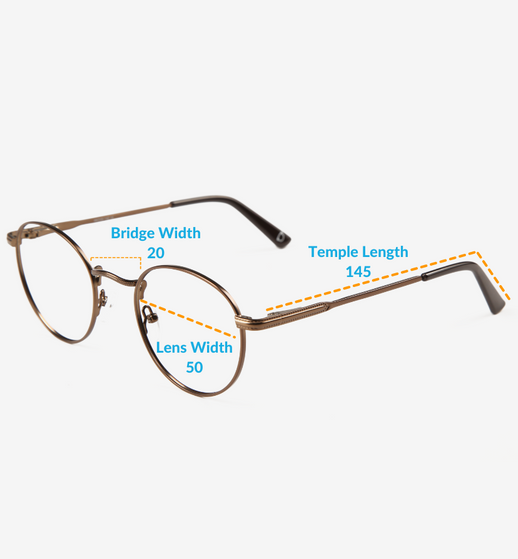 Bridge Width
20

Temple Length
145

Lens Width
50