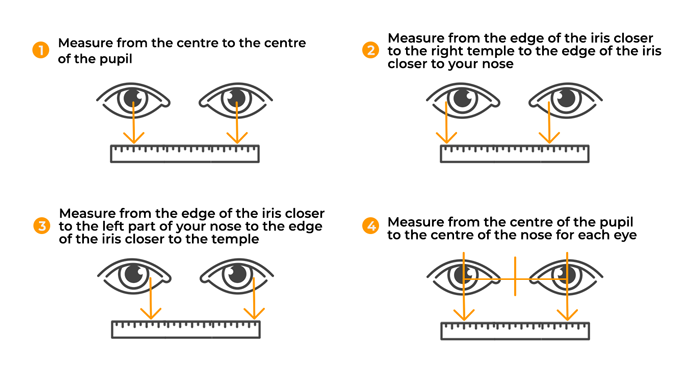 1 Measure from the centre to the centre of the pupil

2 Measure from the edge of the iris closer to the right temple to the edge of the iris closer to your nose

3 Measure from the edge of the iris closer to the left part of your nose to the edge of the iris closer to the temple

4 Measure from the centre of the pupil to the centre of the nose for each eye